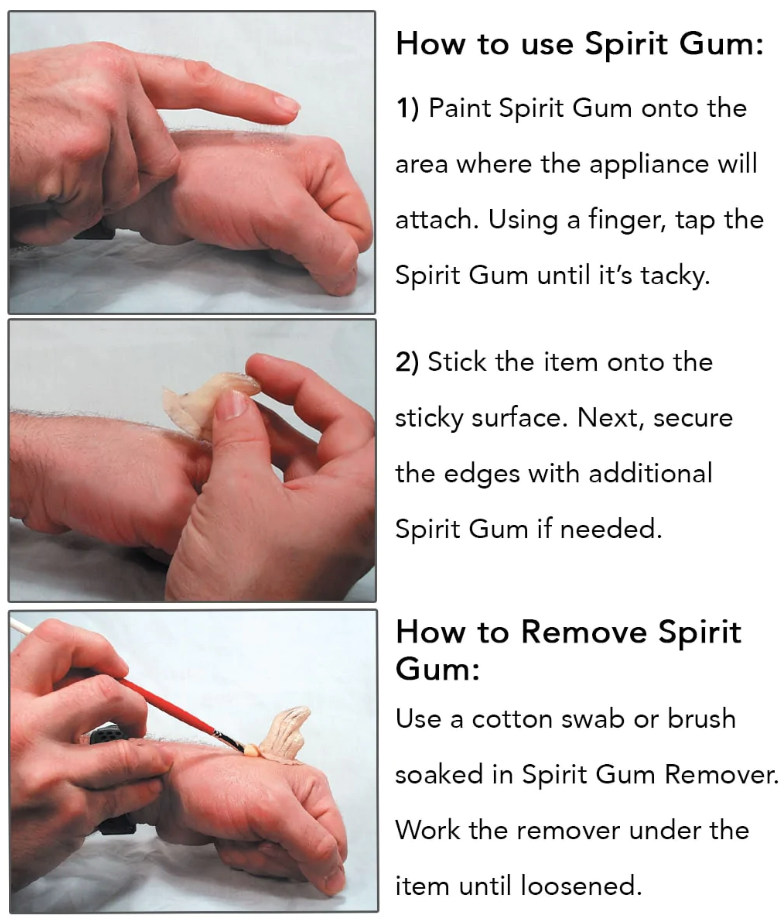 How to use Spirit Gum:

1) Paint Spirit Gum onto the area where the appliance will attach. Using a finger, tap the Spirit Gum until it's tacky.

2) Stick the item onto the sticky surface. Next, secure the edges with additional Spirit Gum if needed.

How to Remove Spirit Gum:

Use a cotton swab or brush soaked in Spirit Gum Remover. Work the remover under the item until loosened.